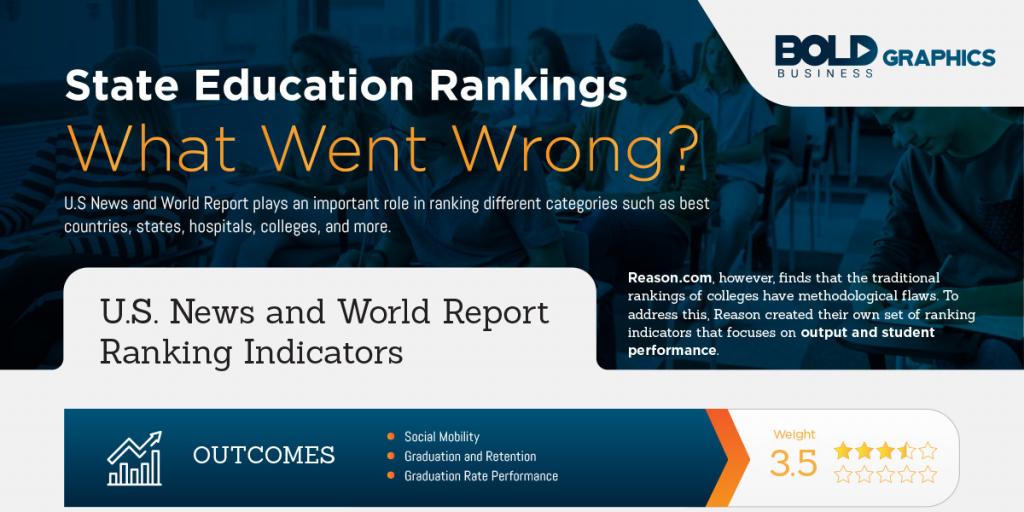 BOLD BUSINESS GRAPHICS

State Education Rankings
What Went Wrong?

U.S News and World Report plays an important role in ranking different categories such as best countries, states, hospitals, colleges, and more.

U.S. News and World Report Ranking Indicators

Reason.com, however, finds that the traditional rankings of colleges have methodological flaws. To address this, Reason created their own set of ranking indicators that focuses on output and student performance.

OUTCOMES

Social Mobility
Graduation and Retention
Graduation Rate Performance

Weight
3.5